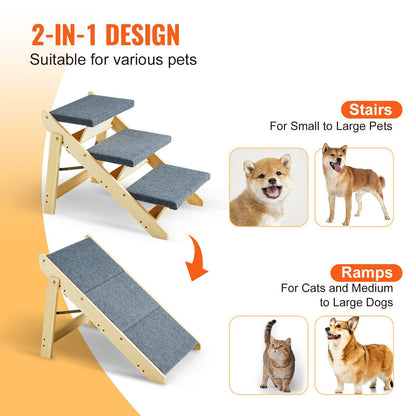 2-IN-1 DESIGN
Suitable for various pets

Stairs
For Small to Large Pets

Ramps
For Cats and Medium to Large Dogs